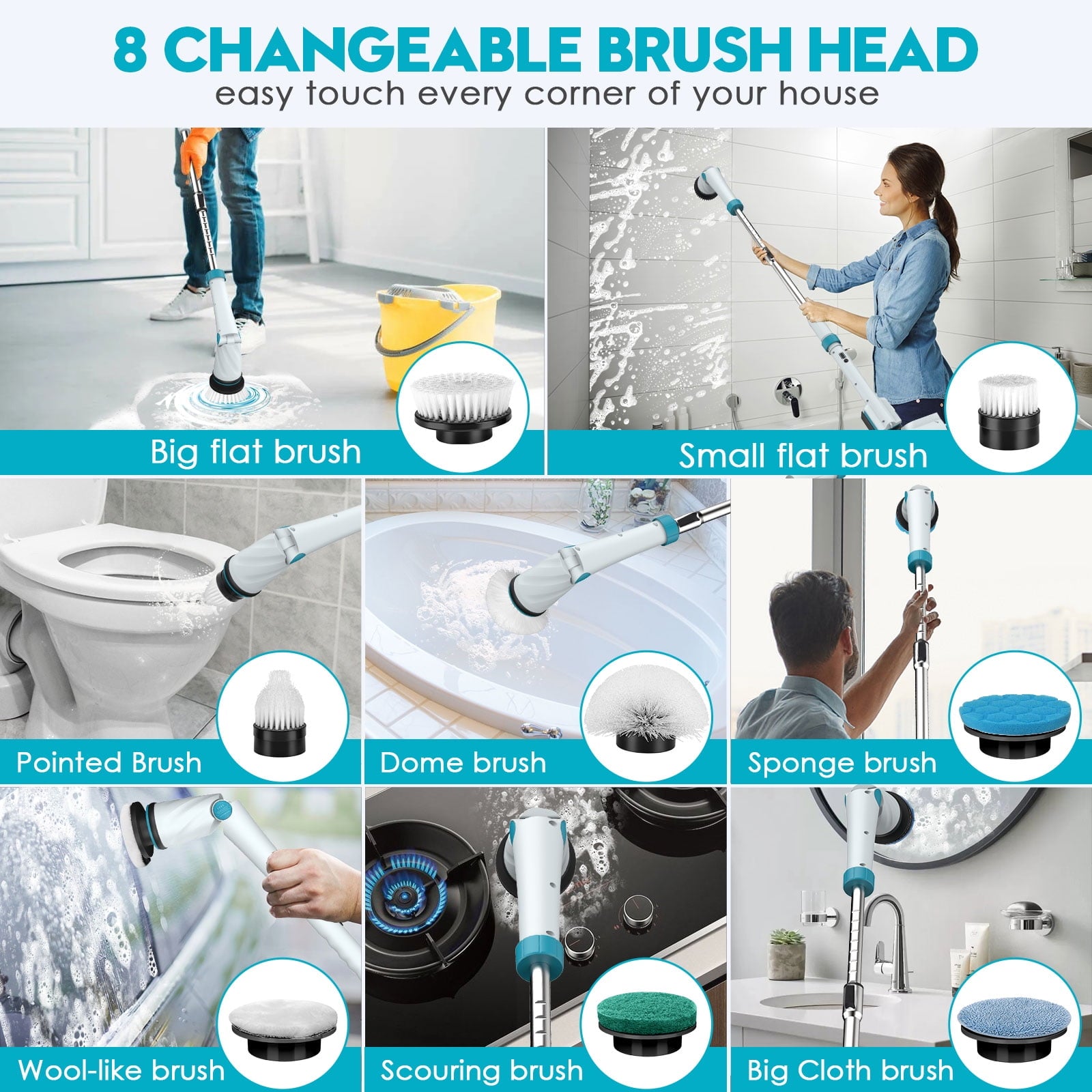 8 CHANGEABLE BRUSH HEAD
easy touch every corner of your house

Big flat brush

Small flat brush

Pointed Brush

Dome brush

Sponge brush

Wool-like brush

Scouring brush

Big Cloth brush