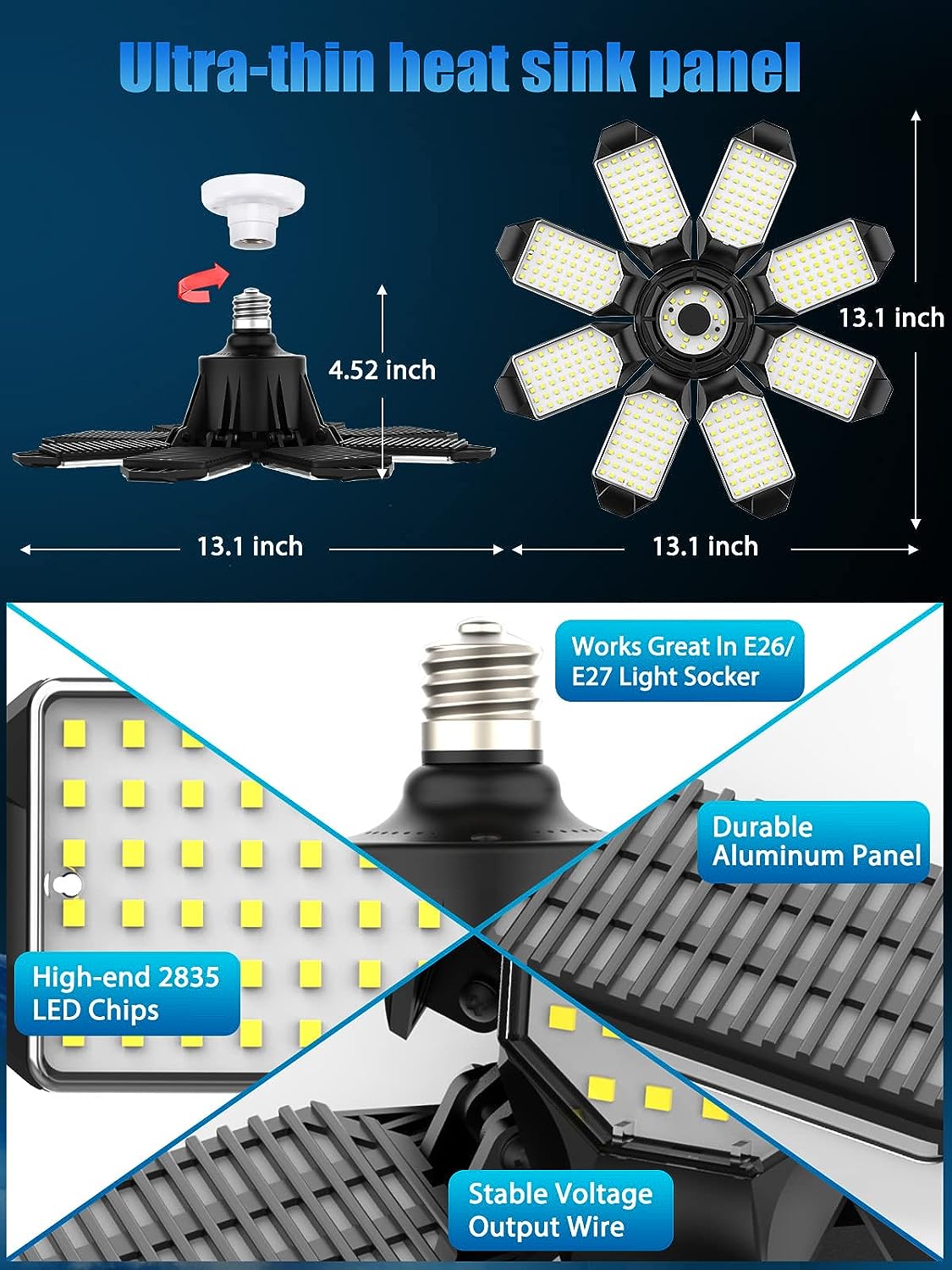 Ultra-thin heat sink panel

4.52 inch

13.1 inch

13.1 inch

13.1 inch

Works Great In E26/ E27 Light Socker

Durable Aluminum Panel

High-end 2835 LED Chips

Stable Voltage Output Wire