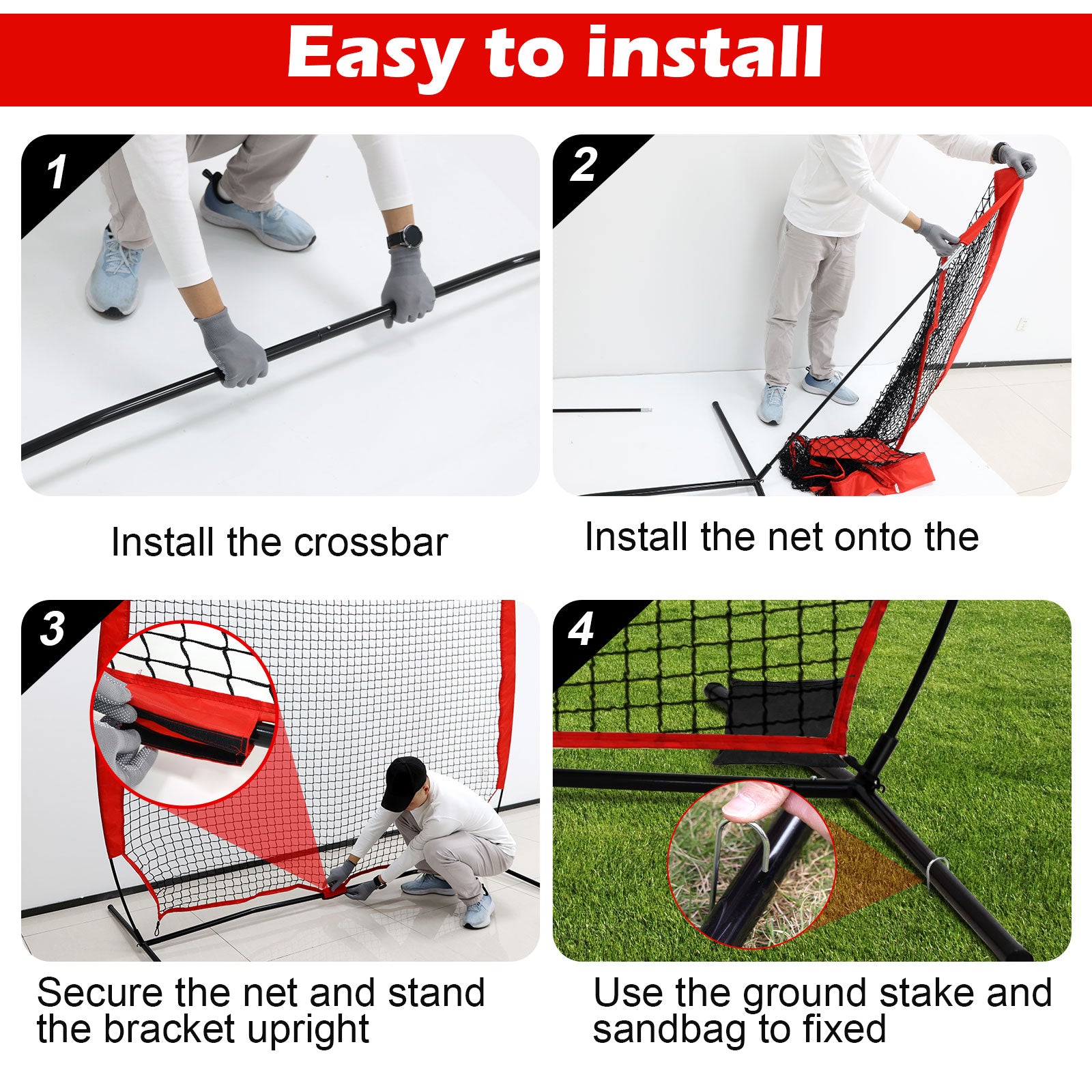 Easy to install

1

Install the crossbar

2

Install the net onto the

3

Secure the net and stand the bracket upright

4

Use the ground stake and sandbag to fixed