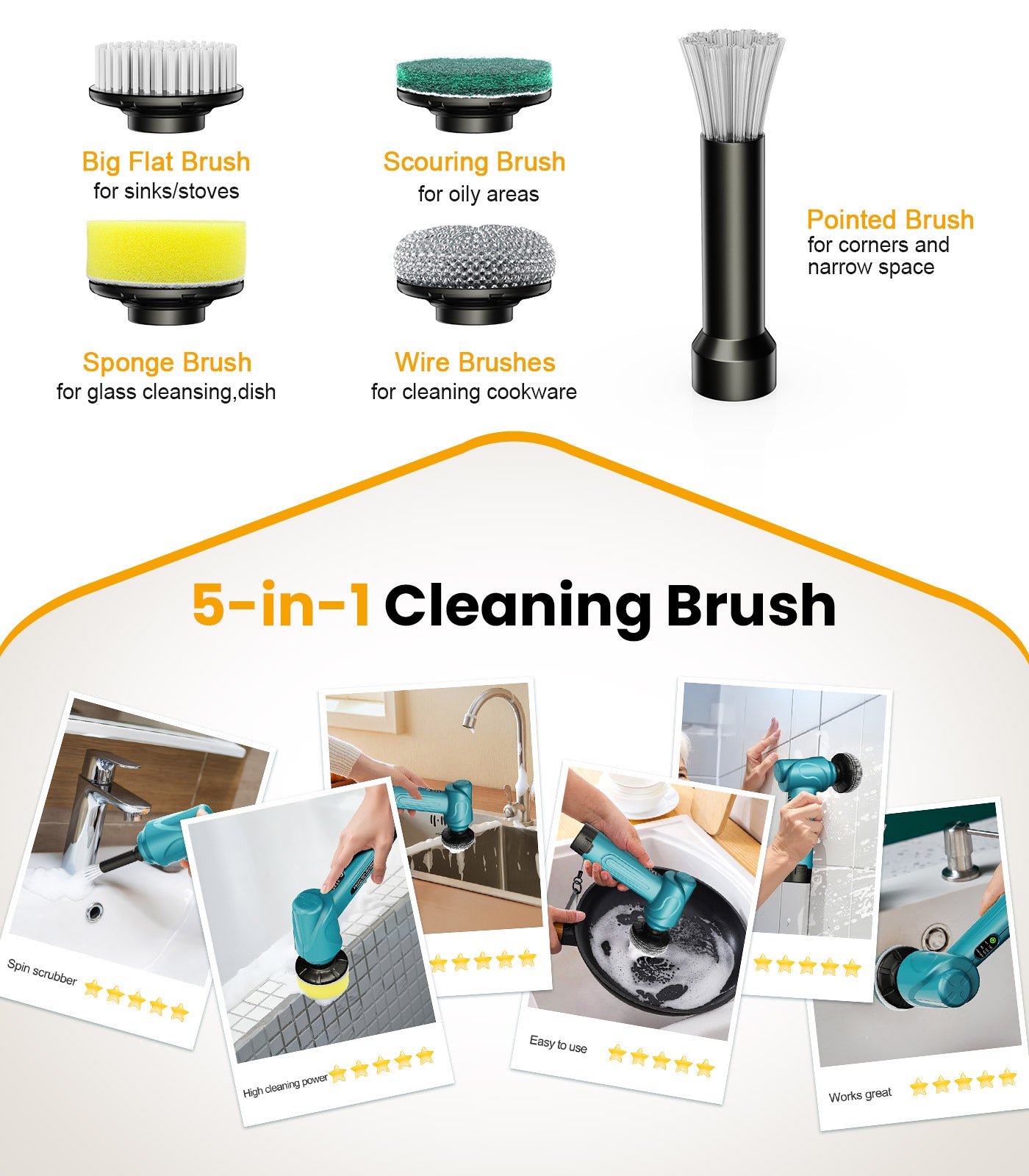 Big Flat Brush
for sinks/stoves

Scouring Brush
for oily areas

Pointed Brush
for corners and narrow space

Sponge Brush
for glass cleansing,dish

Wire Brushes
for cleaning cookware

5-in-1 Cleaning Brush

Spin scrubber

High cleaning power

Easy to use

Works great