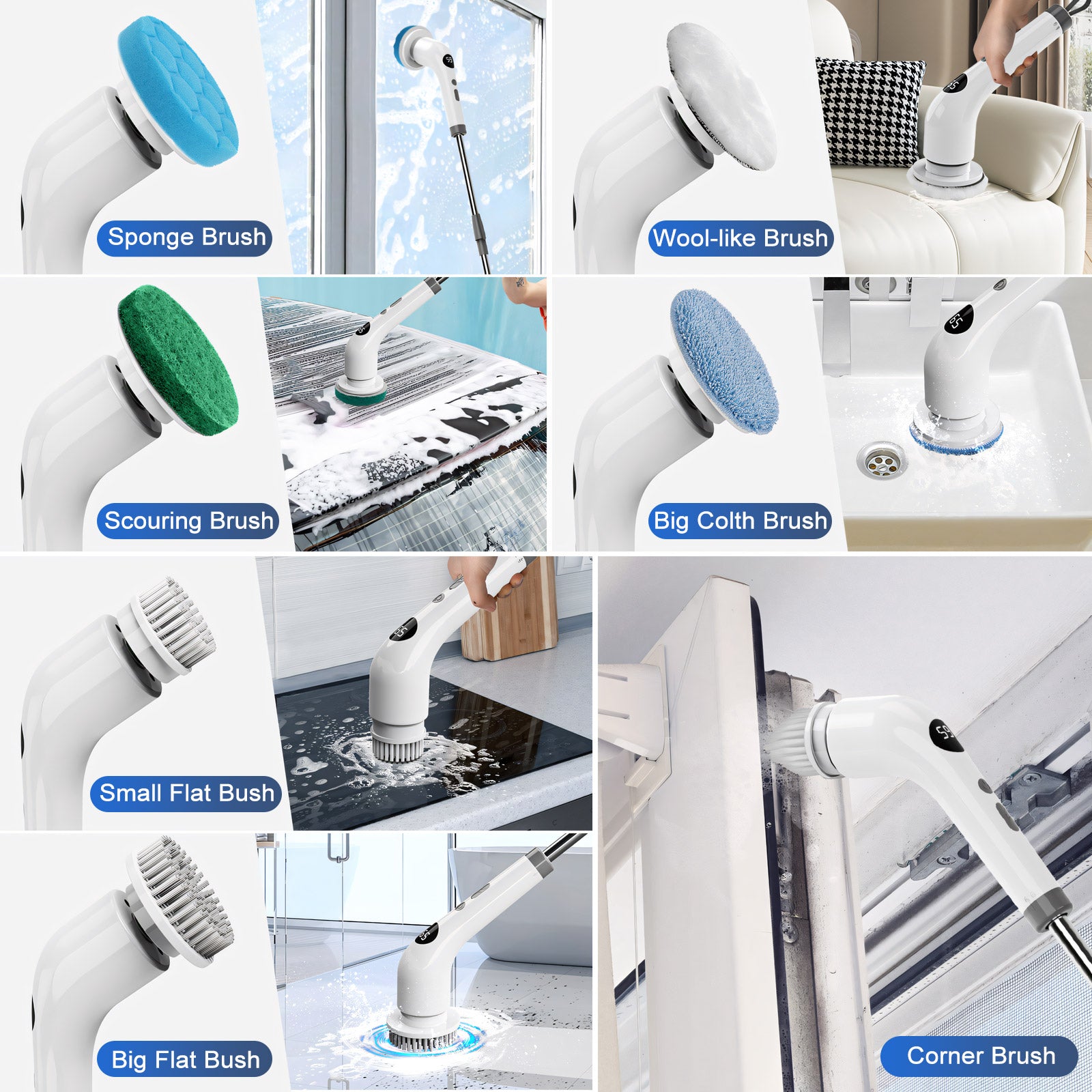 Sponge Brush

Wool-like Brush

Scouring Brush

Big Colth Brush

Small Flat Bush

Big Flat Bush

Corner Brush