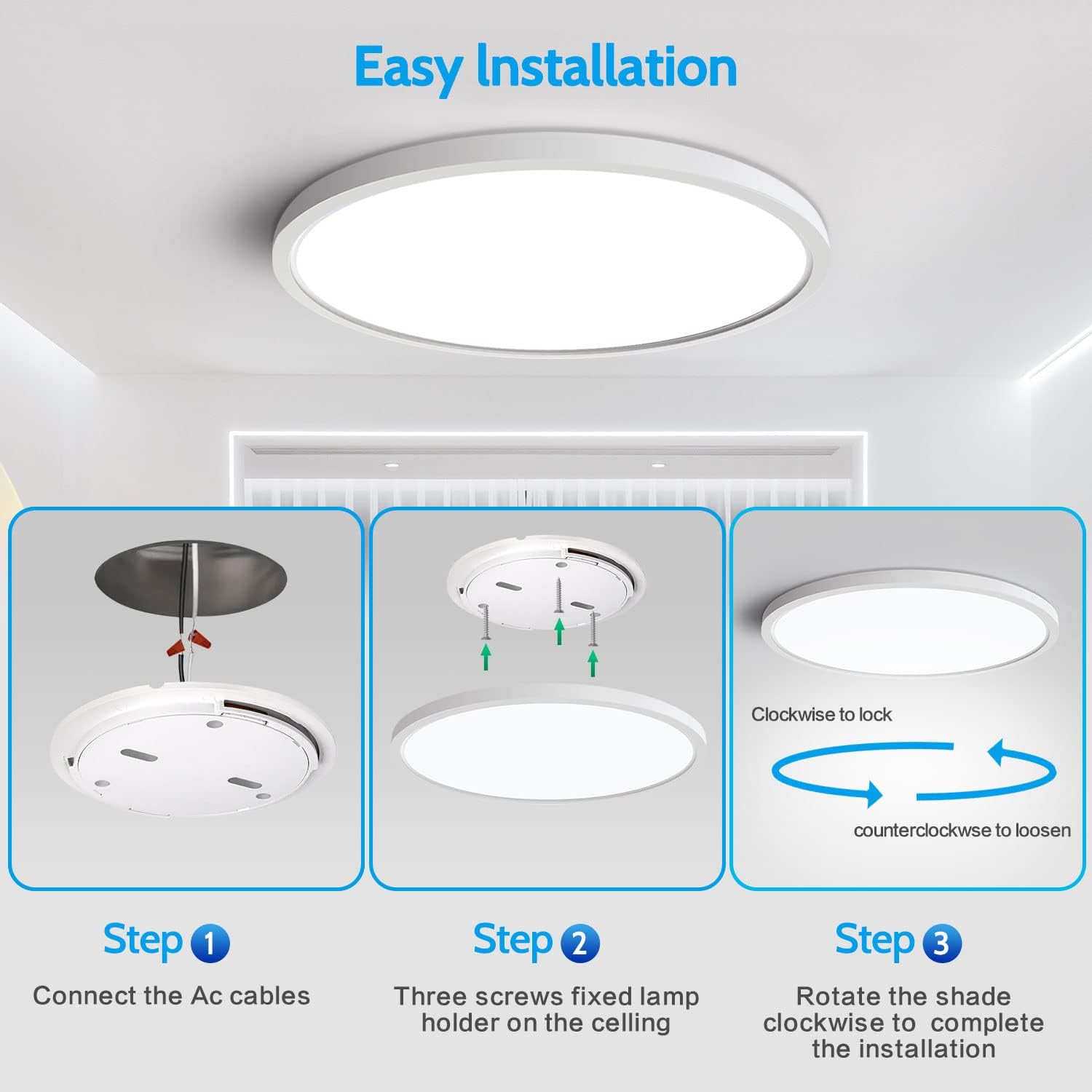 Easy Installation

Clockwise to lock

counterclockwse to loosen

Step 1

Connect the Ac cables

Step 2

Three screws fixed lamp holder on the celling

Step 3

Rotate the shade clockwise to complete the installation